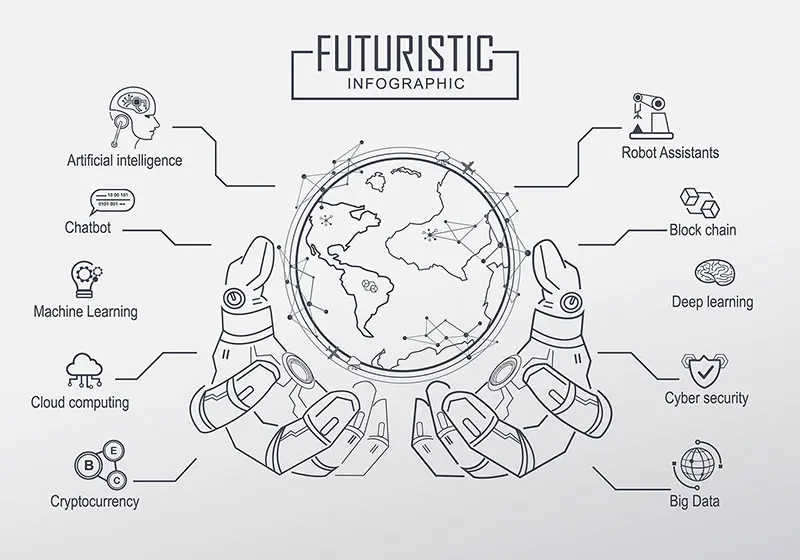 FUTURISTIC
INFOGRAPHIC

Artificial intelligence

10 00 101
0101 001

Chatbot

Machine Learning

Cloud computing

B E C

Cryptocurrency

Robot Assistants

Block chain

Deep learning

Cyber security

Big Data